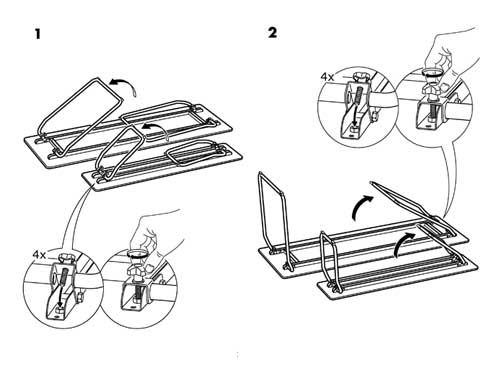 1

4x

2

4x